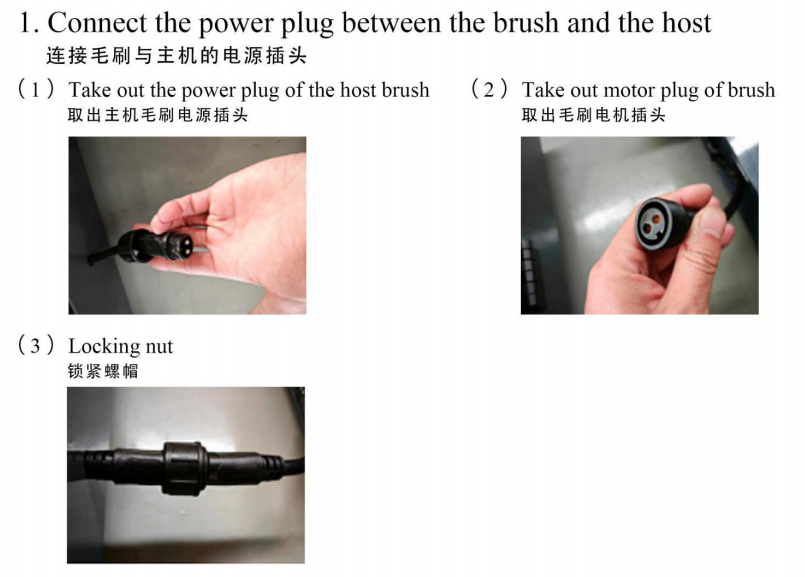 1. Connect the power plug between the brush and the host
连接毛刷与主机的电源插头

（1）Take out the power plug of the host brush
取出主机毛刷电源插头

（2）Take out motor plug of brush
取出毛刷电机插头

（3）Locking nut
锁紧螺帽